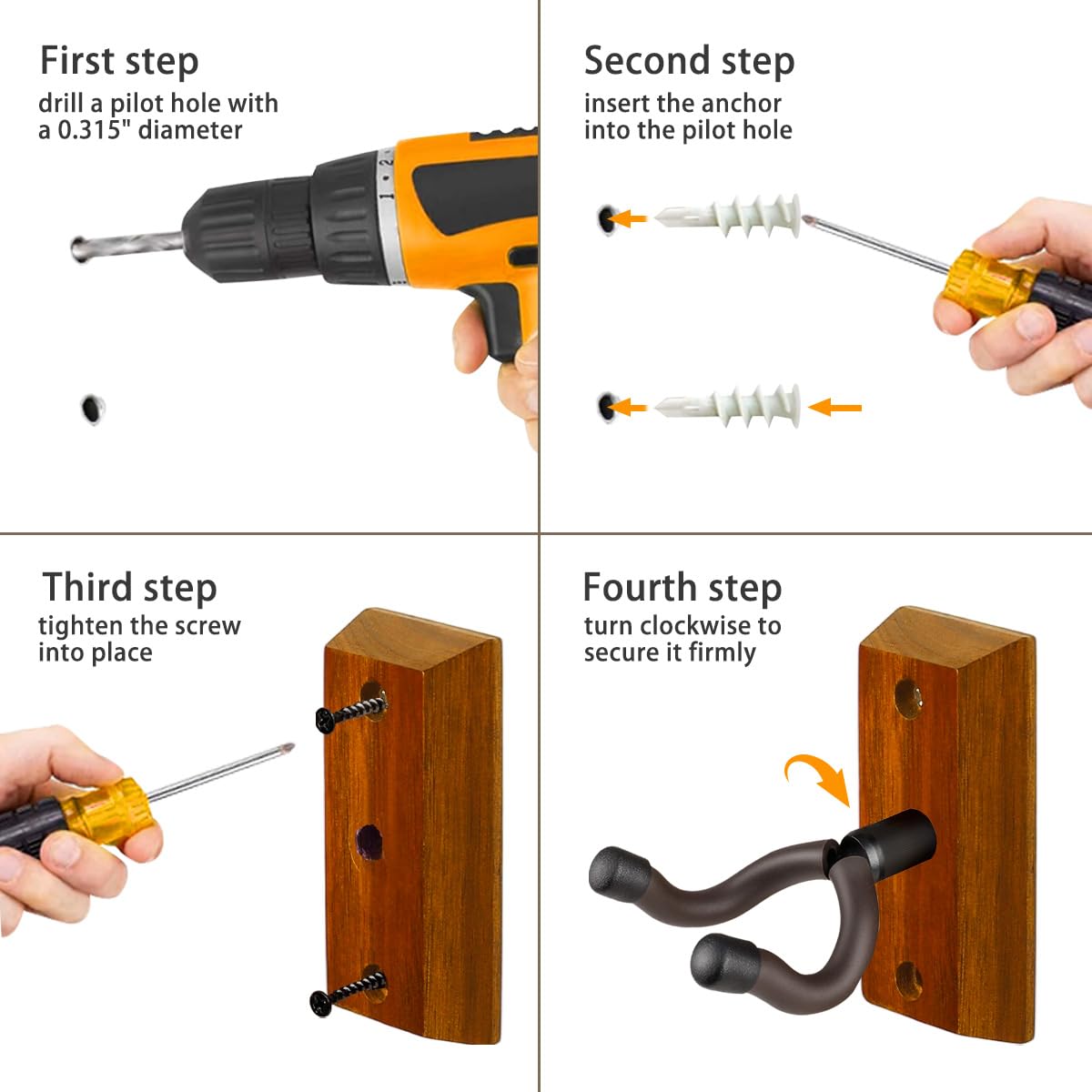 First step
drill a pilot hole with a 0.315" diameter

1 2

Second step
insert the anchor into the pilot hole

Third step
tighten the screw into place

Fourth step
turn clockwise to secure it firmly