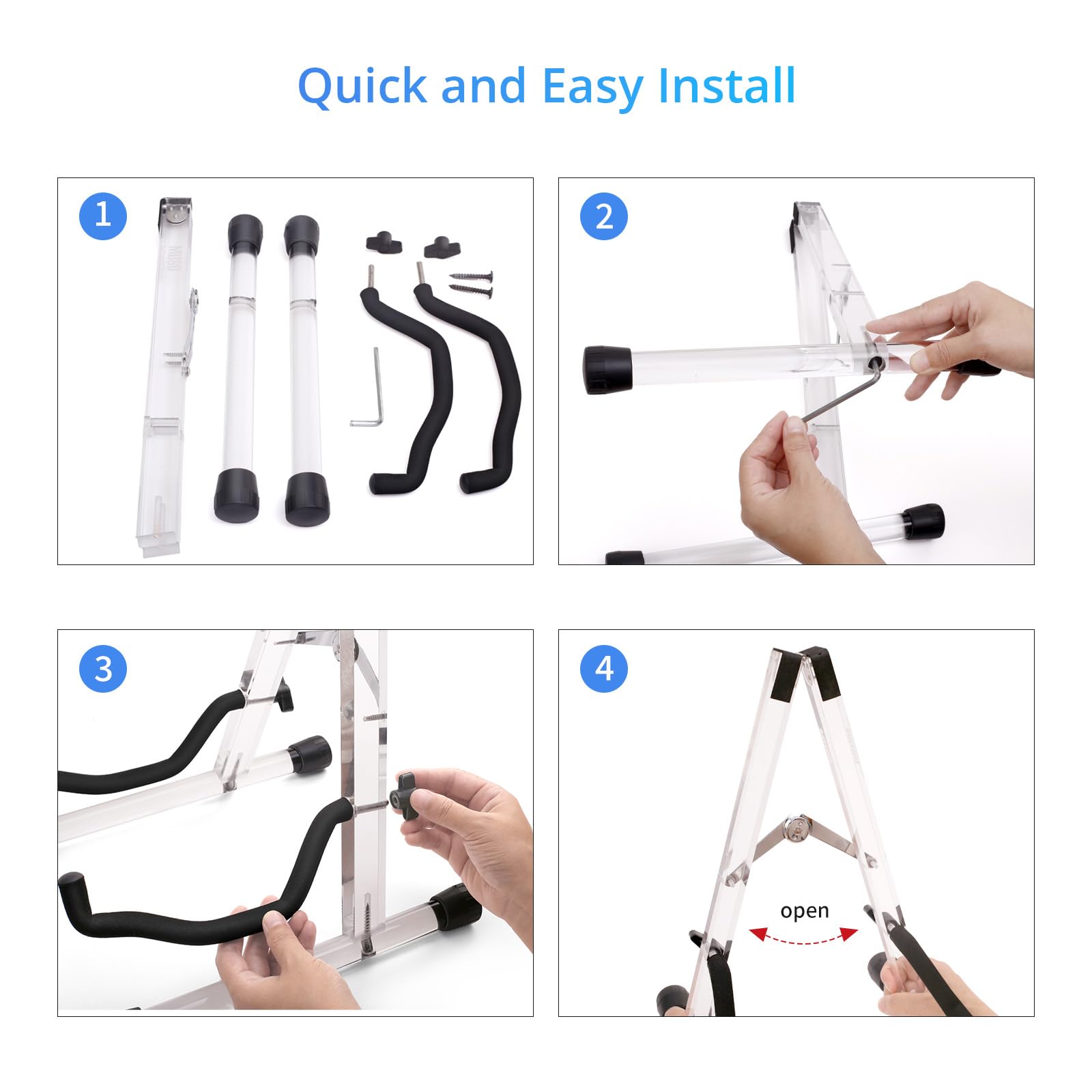 Quick and Easy Install

1

2

3

4

open